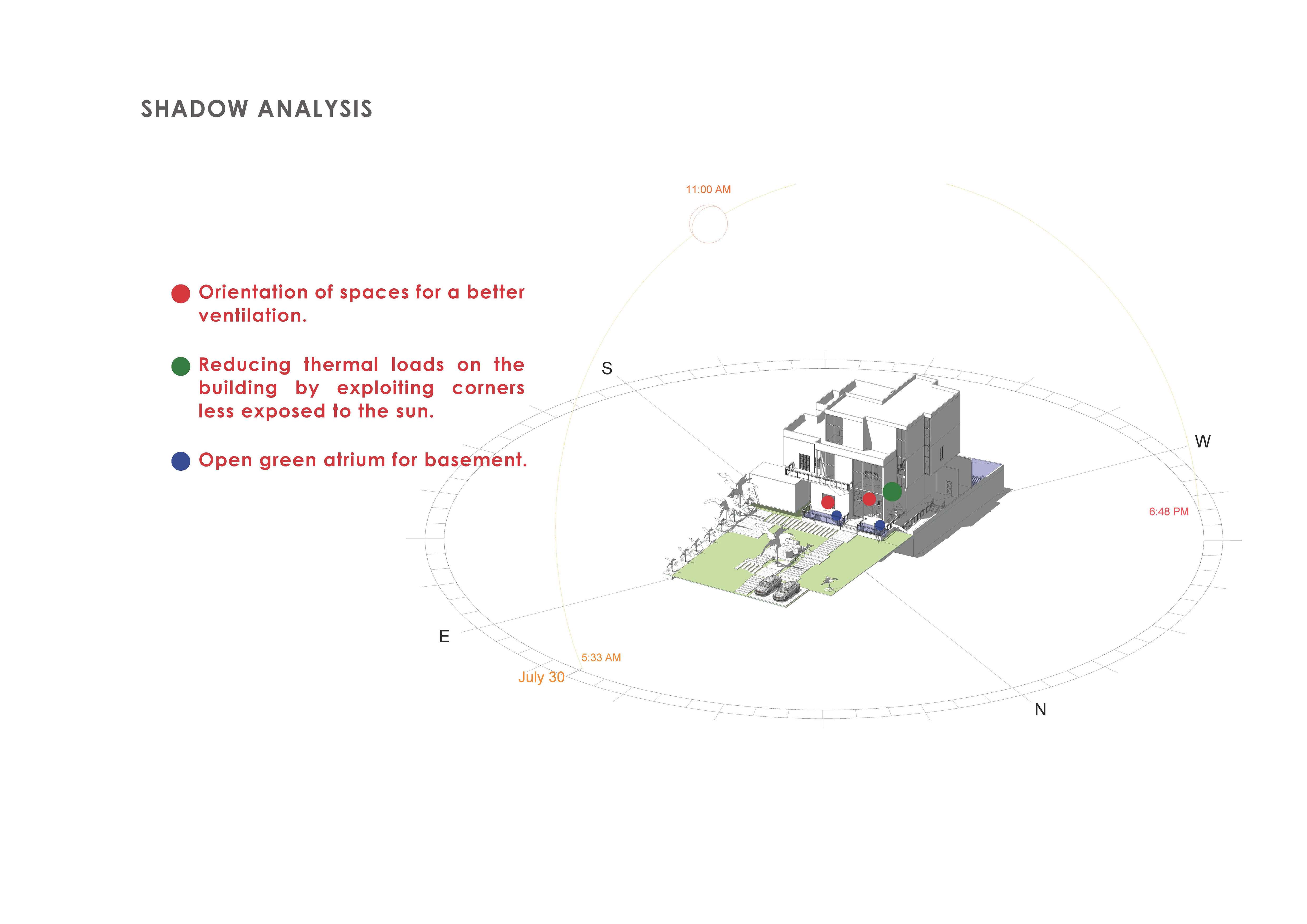 SHADOW ANALYSIS

Orientation of spaces for a better ventilation.

Reducing thermal loads on the building by exploiting corners less exposed to the sun.

Open green atrium for basement.

11:00 AM

S

W

6:48 PM

E

5:33 AM

July 30

N